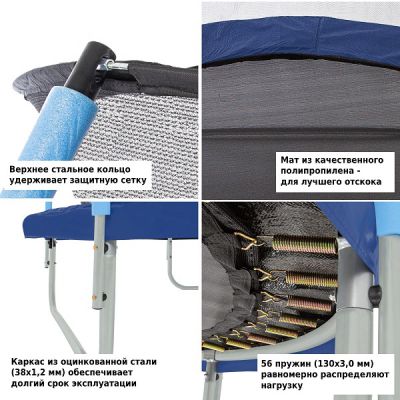 Верхнее стальное кольцо удерживает защитную сетку

Мат из качественного полипропилена - для лучшего отскока

Каркас из оцинкованной стали (38x1,2 мм) обеспечивает долгий срок эксплуатации

56 пружин (130x3,0 мм) равномерно распределяют нагрузку